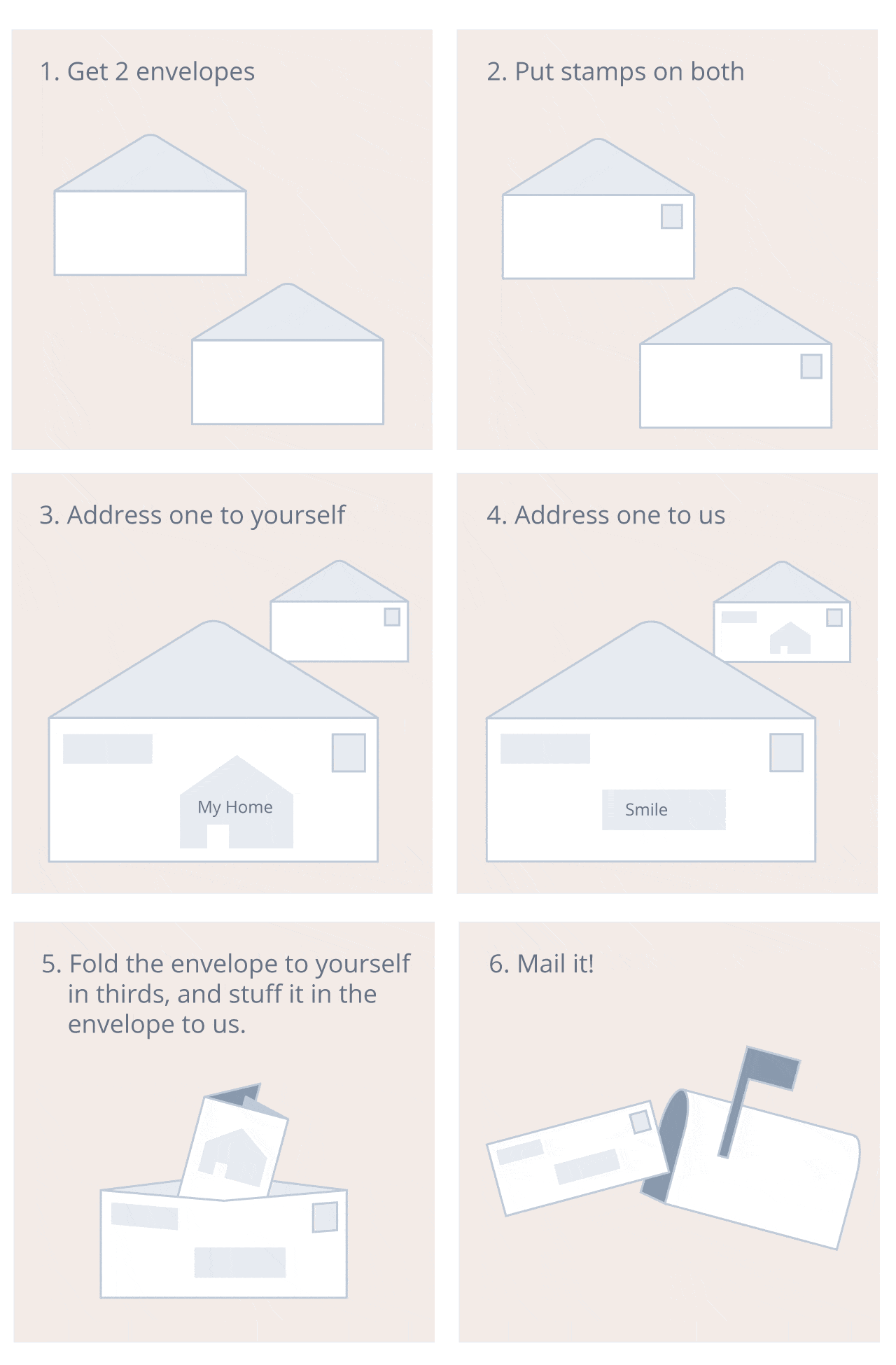 1. Get 2 envelopes

2. Put stamps on both

3. Address one to yourself

My Home

4. Address one to us

Smile

5. Fold the envelope to yourself in thirds, and stuff it in the envelope to us.

6. Mail it!